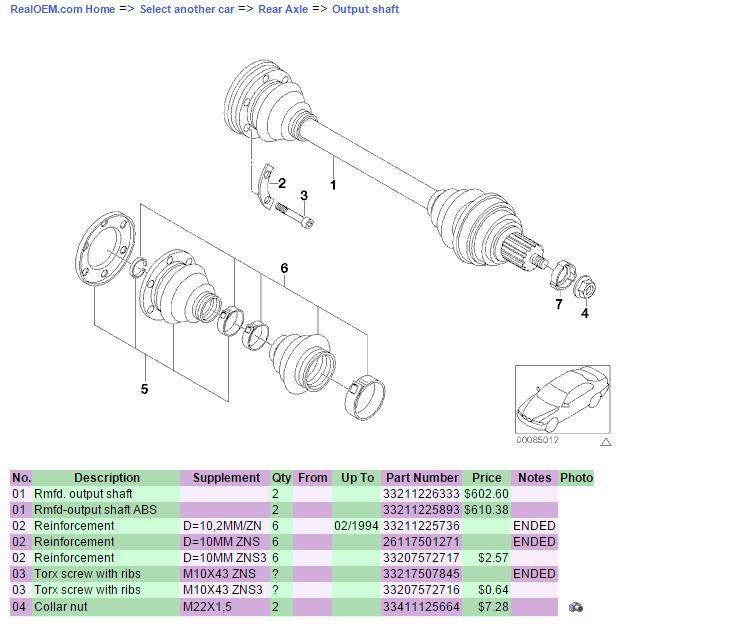 RealOEM.com Home => Select another car => Rear Axle => Output shaft

2
3
1
6
7
4
5
00085012

| No. | Description | Supplement | Qty | From | Up To | Part Number | Price | Notes | Photo |
|---|---|---|---|---|---|---|---|---|---|
| 01 | Rmfd. output shaft | | 2 | | | 33211226333 | $602.60 | | |
| 01 | Rmfd-output shaft ABS | | 2 | | | 33211225893 | $610.38 | | |
| 02 | Reinforcement | D=10,2MM/ZN | 6 | | 02/1994 | 33211225736 | | ENDED | |
| 02 | Reinforcement | D=10MM ZNS | 6 | | | 26117501271 | | ENDED | |
| 02 | Reinforcement | D=10MM ZNS3 | 6 | | | 33207572717 | $2.57 | | |
| 03 | Torx screw with ribs | M10X43 ZNS | ? | | | 33217507845 | | ENDED | |
| 03 | Torx screw with ribs | M10X43 ZNS3 | ? | | | 33207572716 | $0.64 | | |
| 04 | Collar nut | M22X1,5 | 2 | | | 33411125664 | $7.28 | | |